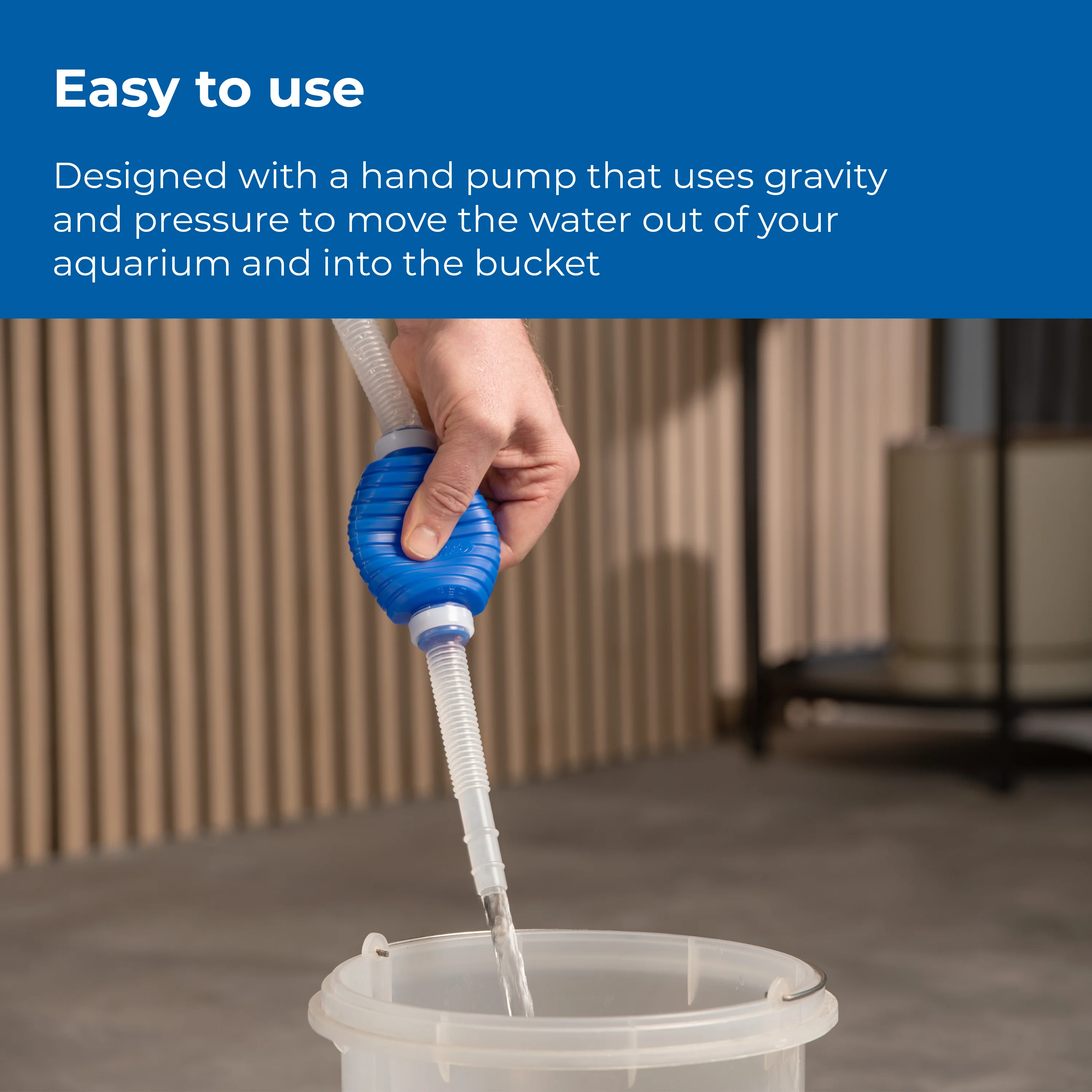 Easy to use

Designed with a hand pump that uses gravity and pressure to move the water out of your aquarium and into the bucket